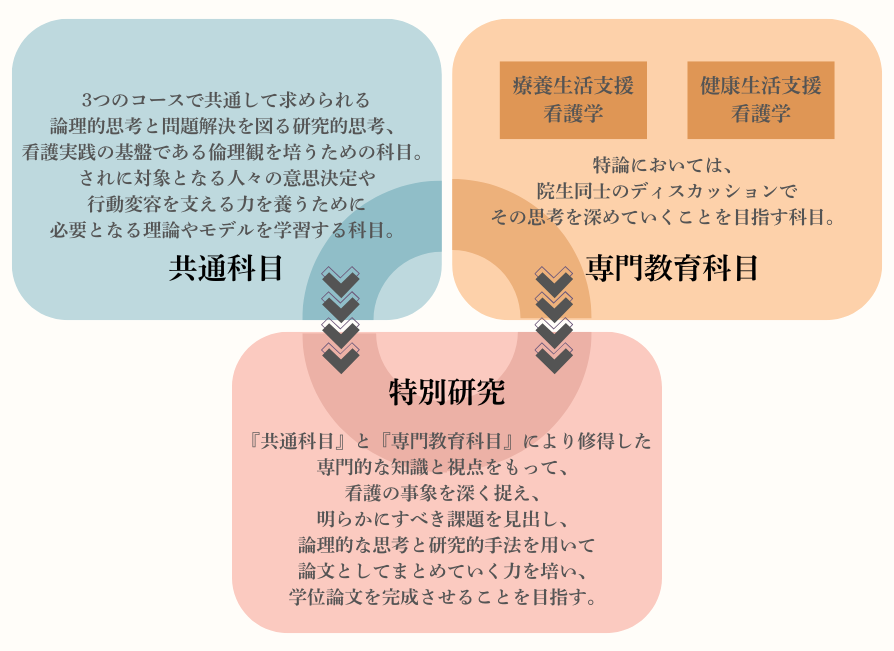 3つのコースで共通して求められる
論理的思考と問題解決を図る研究的思考、
看護実践の基盤である倫理観を培うための科目。
されに対象となる人々の意思決定や
行動変容を支える力を養うために
必要となる理論やモデルを学習する科目。

共通科目

療養生活支援
看護学

健康生活支援
看護学

特論においては、
院生同士のディスカッションで
その思考を深めていくことを目指す科目。

専門教育科目

特別研究

『共通科目』と『専門教育科目』により修得した
専門的な知識と視点をもって、
看護の事象を深く捉え、
明らかにすべき課題を見出し、
論理的な思考と研究的手法を用いて
論文としてまとめていく力を培い、
学位論文を完成させることを目指す。